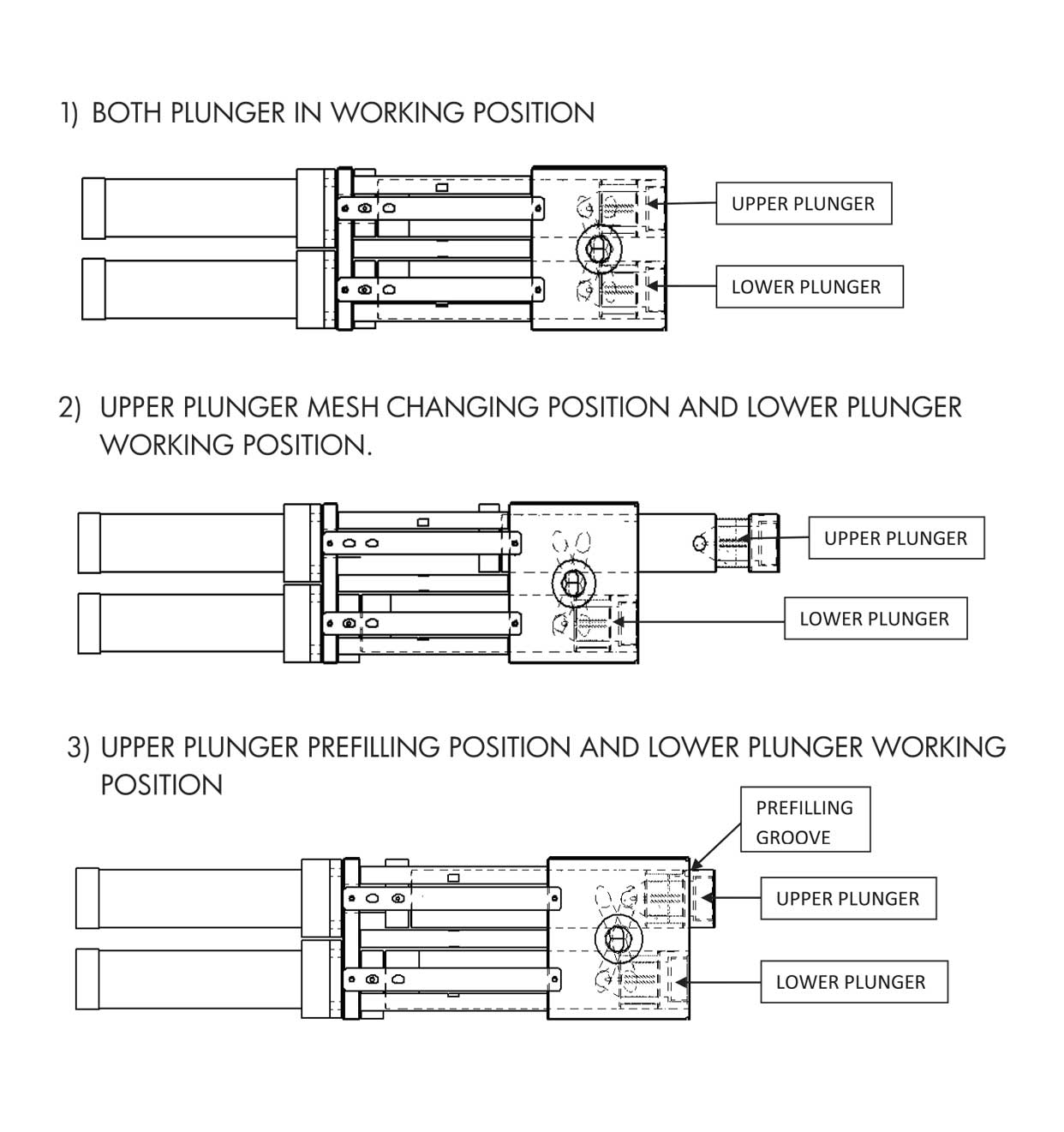 1) BOTH PLUNGER IN WORKING POSITION

UPPER PLUNGER

LOWER PLUNGER

2) UPPER PLUNGER MESH CHANGING POSITION AND LOWER PLUNGER WORKING POSITION.

UPPER PLUNGER

LOWER PLUNGER

3) UPPER PLUNGER PREFILLING POSITION AND LOWER PLUNGER WORKING POSITION

PREFILLING GROOVE

UPPER PLUNGER

LOWER PLUNGER